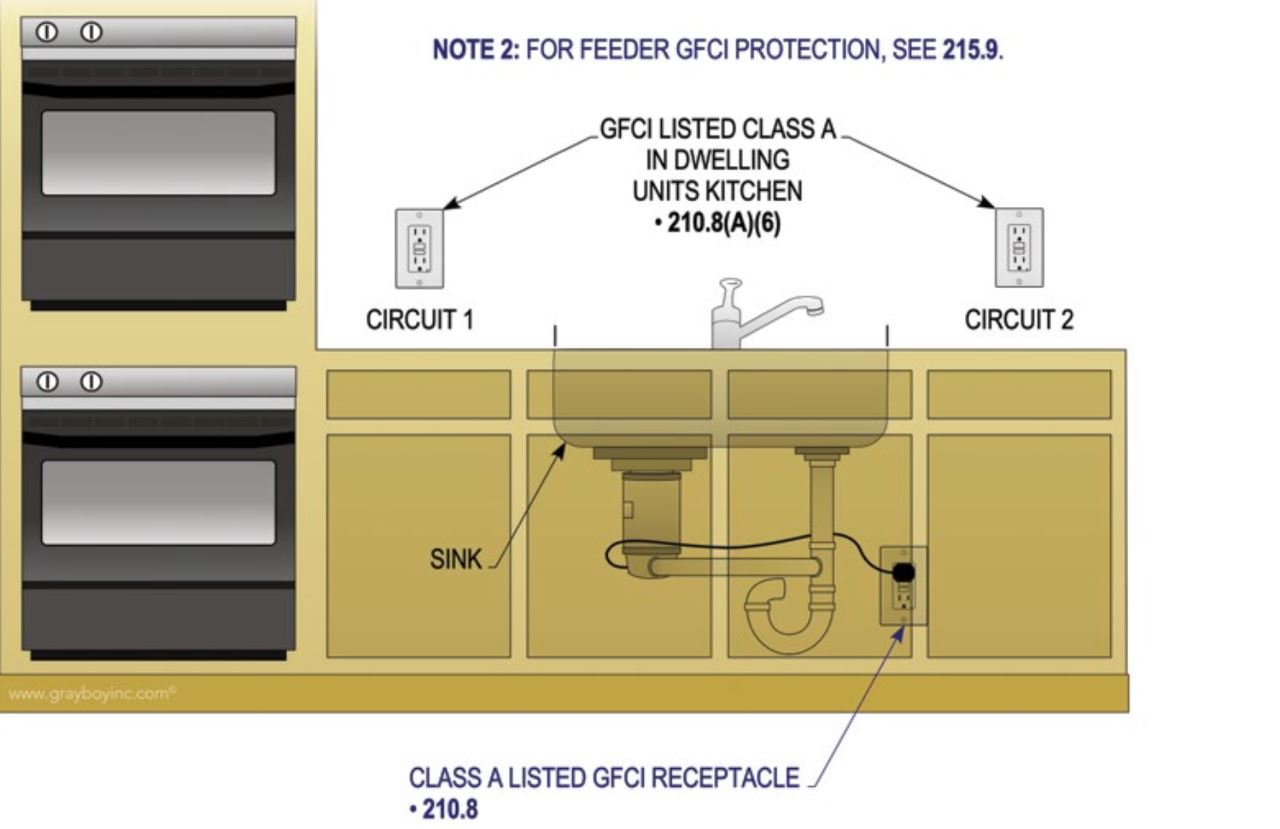 NOTE 2: FOR FEEDER GFCI PROTECTION, SEE 215.9.

GFCI LISTED CLASS A IN DWELLING UNITS KITCHEN
• 210.8(A)(6)

CIRCUIT 1

CIRCUIT 2

SINK

www.grayboyinc.com©

CLASS A LISTED GFCI RECEPTACLE
• 210.8